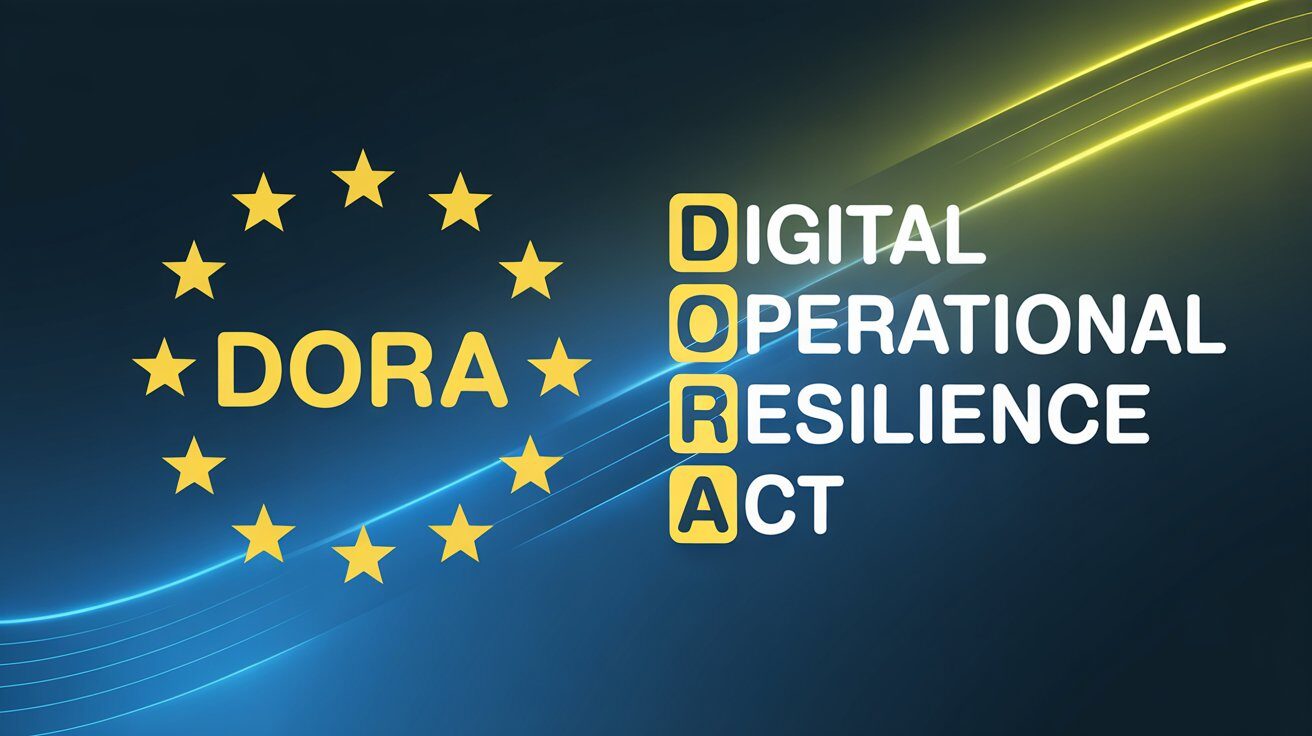 DORA

DIGITAL
OPERATIONAL
RESILIENCE
ACT